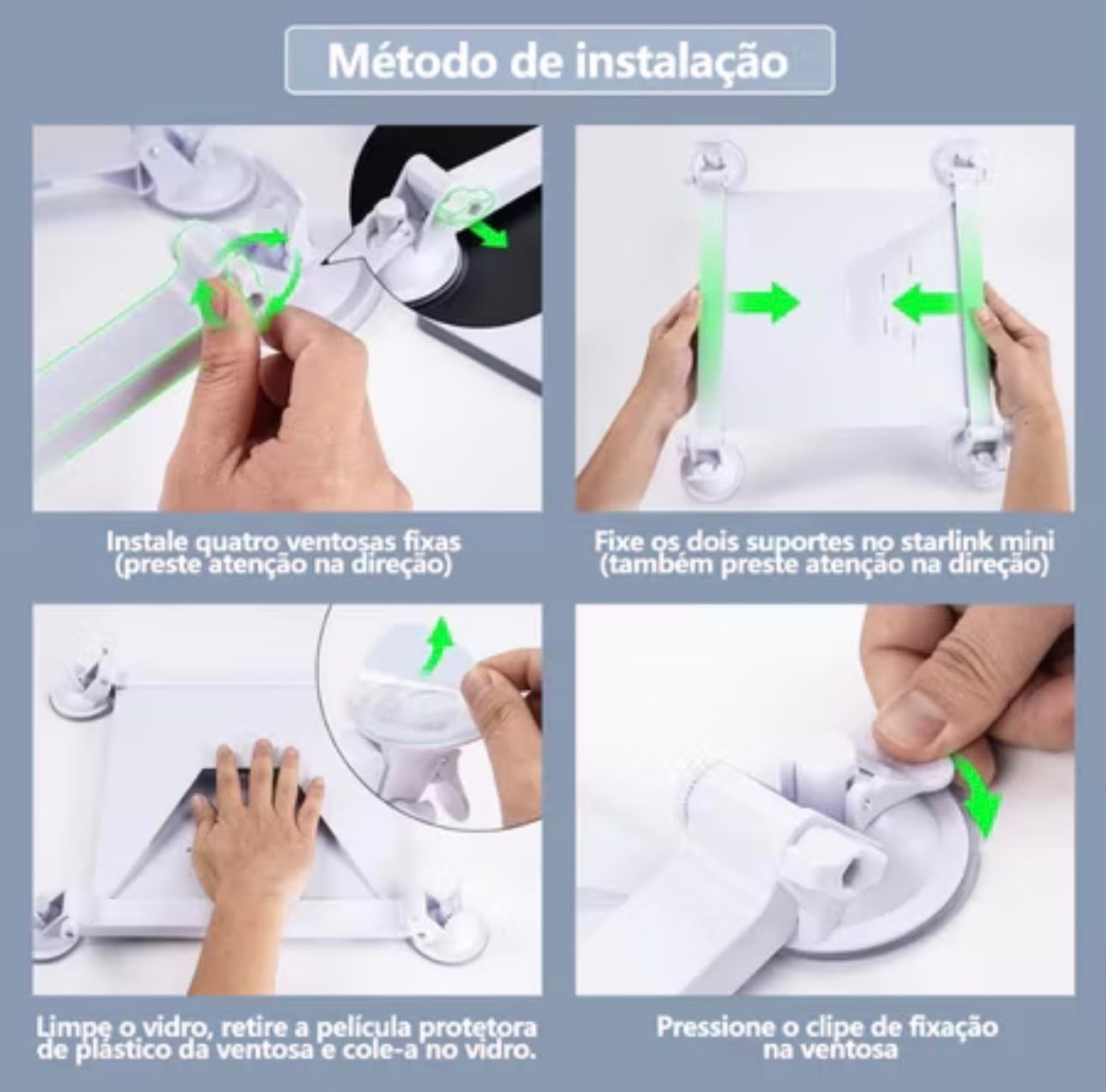 Método de instalação

Instale quatro ventosas fixas (preste atenção na direção)

Fixe os dois suportes no starlink mini (também preste atenção na direção)

Limpe o vidro, retire a película protetora de plástico da ventosa e cole-a no vidro.

Pressione o clipe de fixação na ventosa